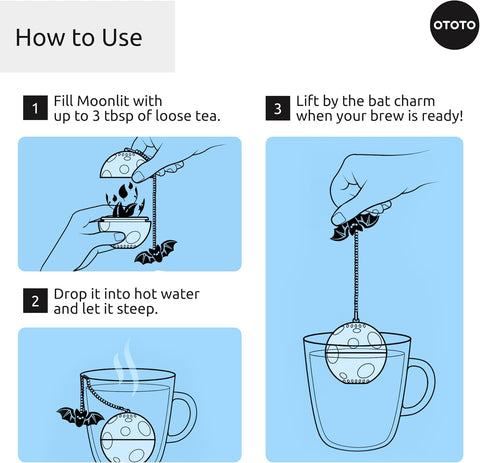 How to Use

OTOTO

1 Fill Moonlit with up to 3 tbsp of loose tea.

2 Drop it into hot water and let it steep.

3 Lift by the bat charm when your brew is ready!